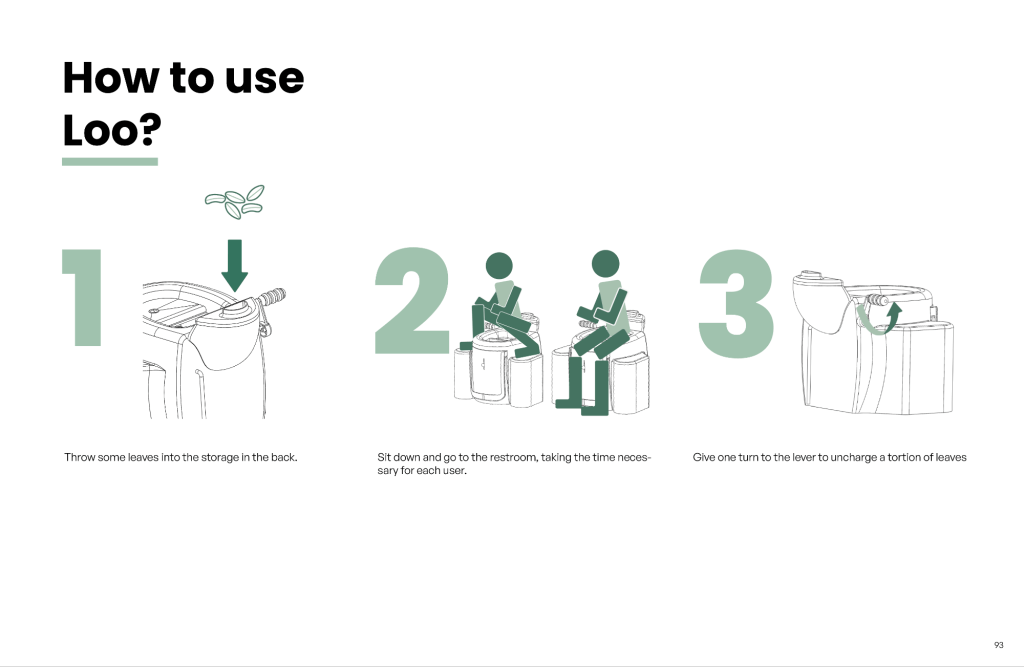 How to use Loo?

1

Throw some leaves into the storage in the back.

2

Sit down and go to the restroom, taking the time necessary for each user.

3

Give one turn to the lever to uncharge a tortion of leaves

93